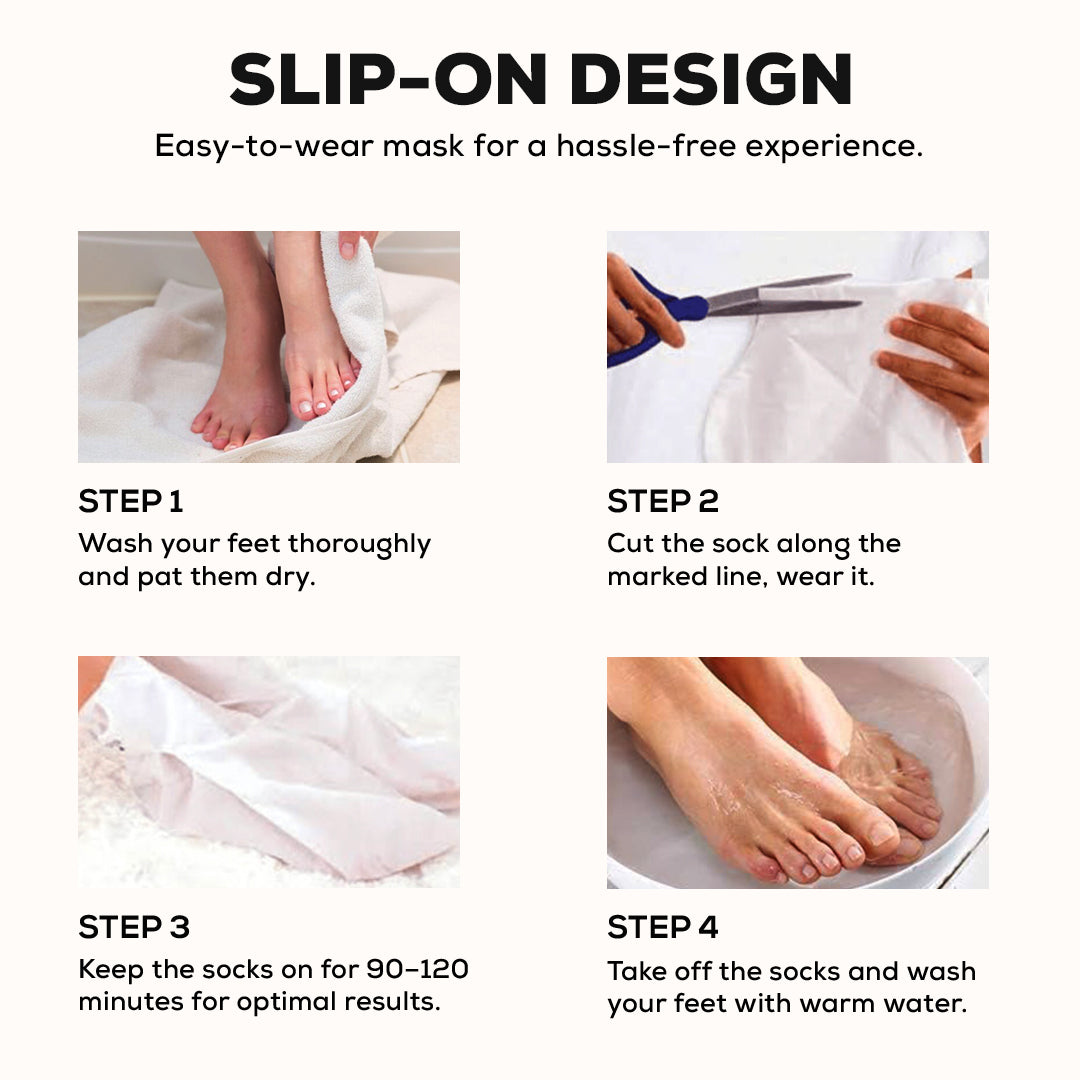 SLIP-ON DESIGN
Easy-to-wear mask for a hassle-free experience.

STEP 1
Wash your feet thoroughly and pat them dry.

STEP 2
Cut the sock along the marked line, wear it.

STEP 3
Keep the socks on for 90–120 minutes for optimal results.

STEP 4
Take off the socks and wash your feet with warm water.