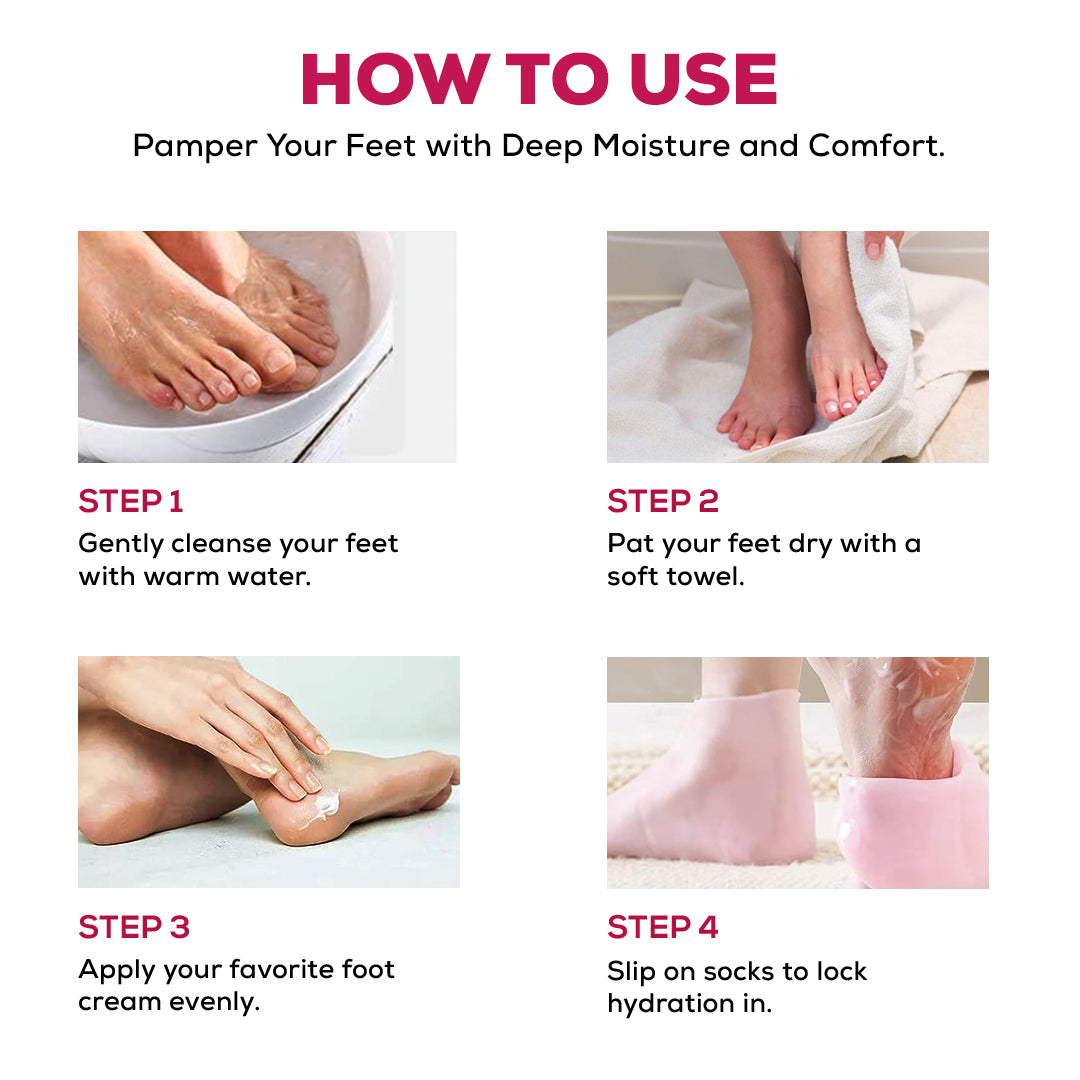 HOW TO USE

Pamper Your Feet with Deep Moisture and Comfort.

STEP 1

Gently cleanse your feet with warm water.

STEP 2

Pat your feet dry with a soft towel.

STEP 3

Apply your favorite foot cream evenly.

STEP 4

Slip on socks to lock hydration in.