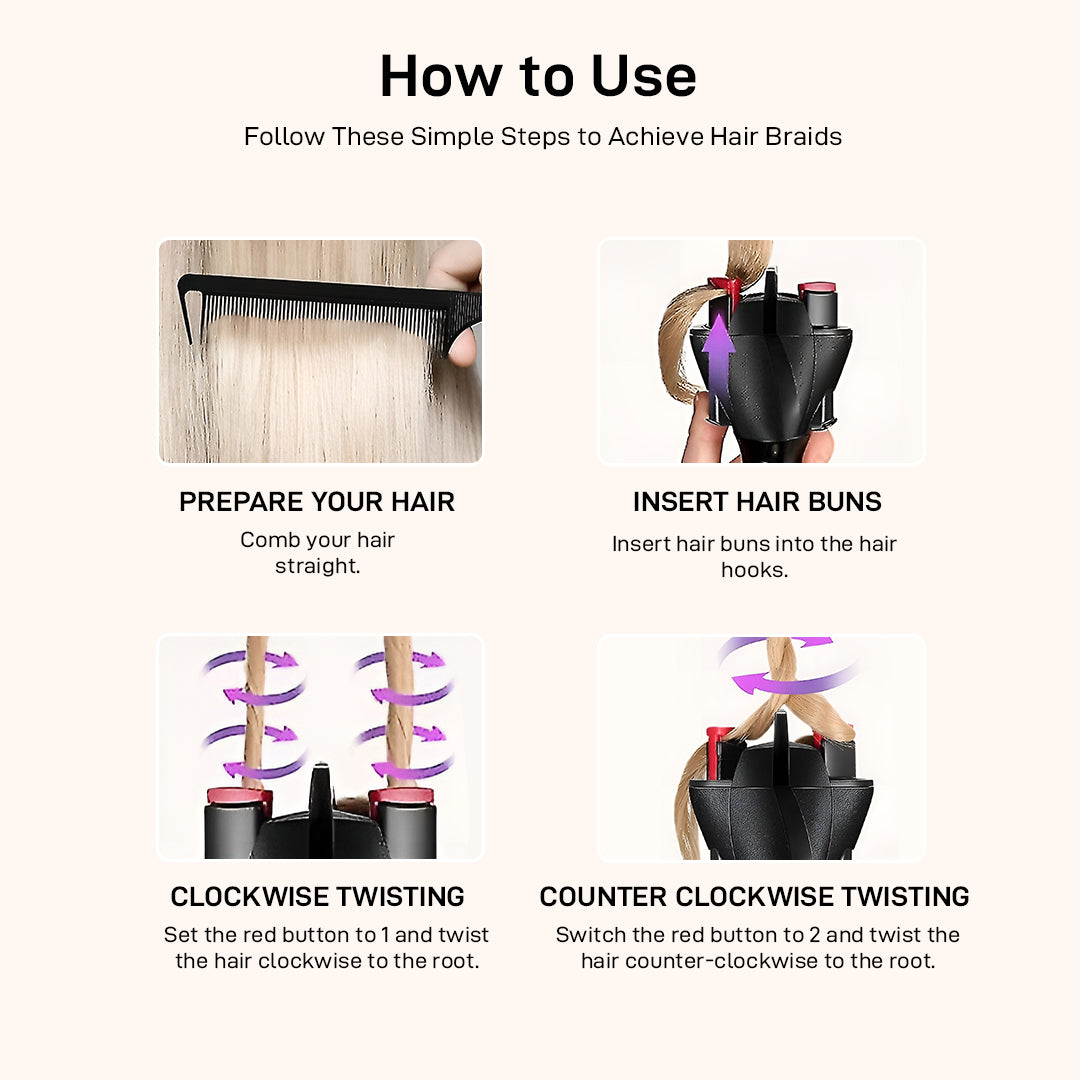 How to Use

Follow These Simple Steps to Achieve Hair Braids

PREPARE YOUR HAIR

Comb your hair straight.

INSERT HAIR BUNS

Insert hair buns into the hair hooks.

CLOCKWISE TWISTING

Set the red button to 1 and twist the hair clockwise to the root.

COUNTER CLOCKWISE TWISTING

Switch the red button to 2 and twist the hair counter-clockwise to the root.