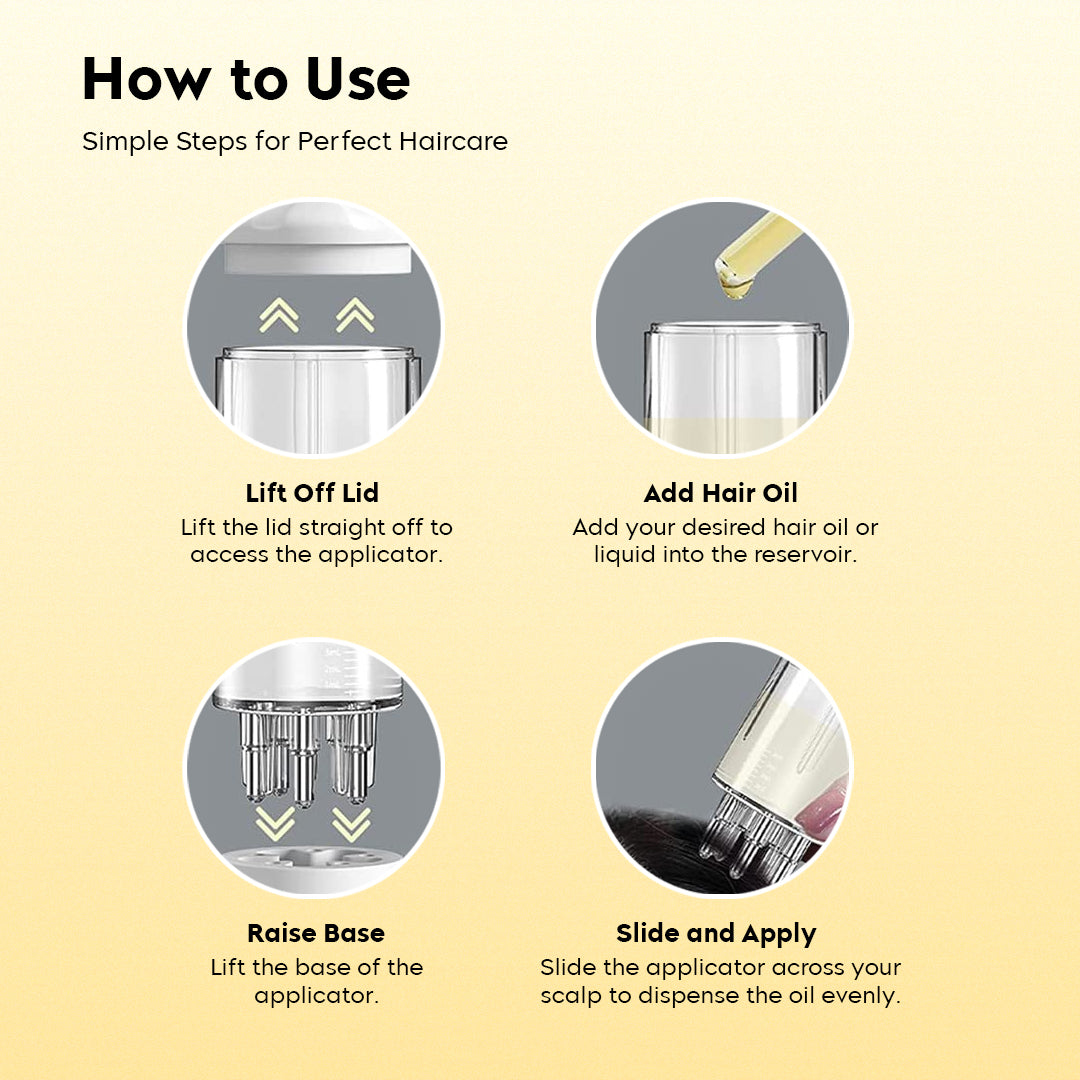 How to Use

Simple Steps for Perfect Haircare

Lift Off Lid
Lift the lid straight off to access the applicator.

Add Hair Oil
Add your desired hair oil or liquid into the reservoir.

Raise Base
Lift the base of the applicator.

Slide and Apply
Slide the applicator across your scalp to dispense the oil evenly.