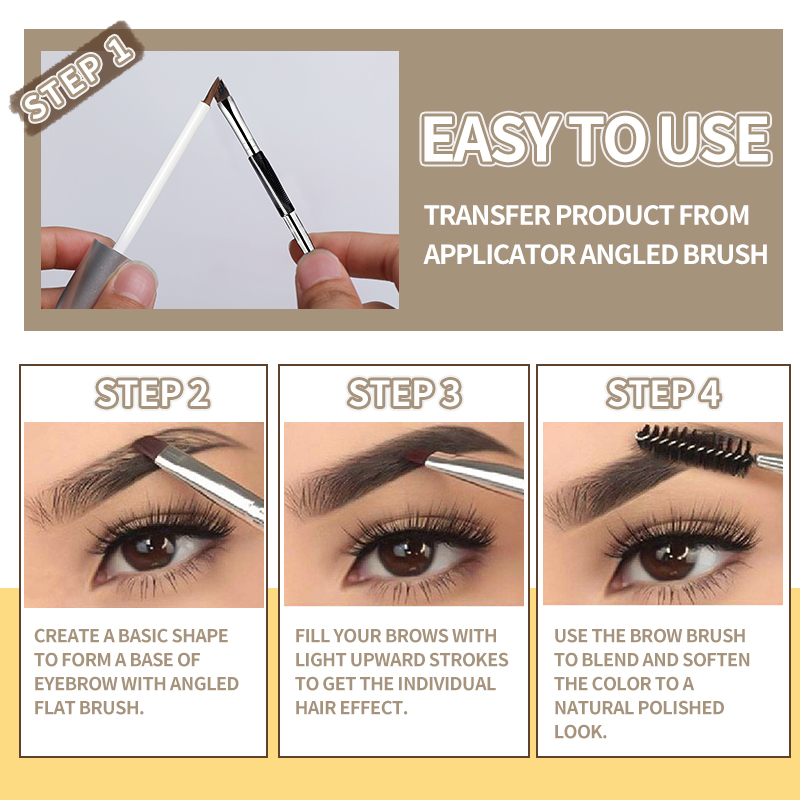 STEP 1

EASY TO USE

TRANSFER PRODUCT FROM APPLICATOR ANGLED BRUSH

STEP 2

CREATE A BASIC SHAPE TO FORM A BASE OF EYEBROW WITH ANGLED FLAT BRUSH.

STEP 3

FILL YOUR BROWS WITH LIGHT UPWARD STROKES TO GET THE INDIVIDUAL HAIR EFFECT.

STEP 4

USE THE BROW BRUSH TO BLEND AND SOFTEN THE COLOR TO A NATURAL POLISHED LOOK.