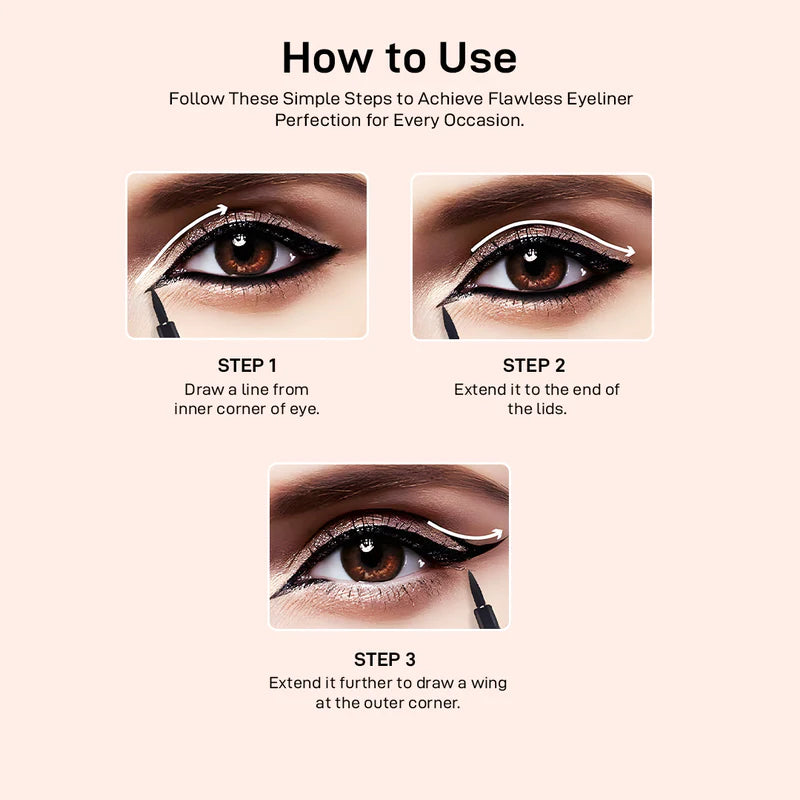 How to Use

Follow These Simple Steps to Achieve Flawless Eyeliner Perfection for Every Occasion.

STEP 1
Draw a line from inner corner of eye.

STEP 2
Extend it to the end of the lids.

STEP 3
Extend it further to draw a wing at the outer corner.