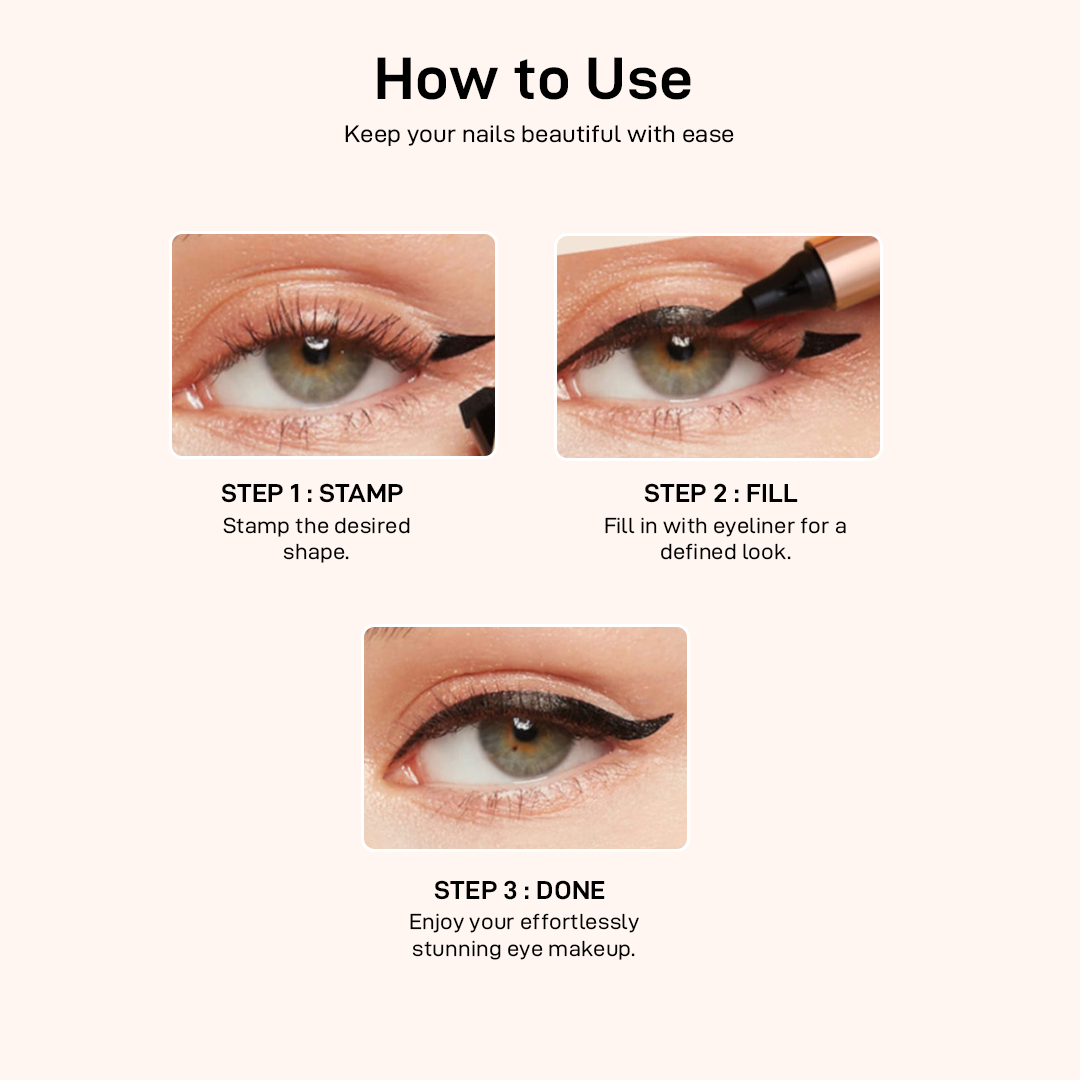 How to Use

Keep your nails beautiful with ease

STEP 1 : STAMP
Stamp the desired shape.

STEP 2 : FILL
Fill in with eyeliner for a defined look.

STEP 3 : DONE
Enjoy your effortlessly stunning eye makeup.