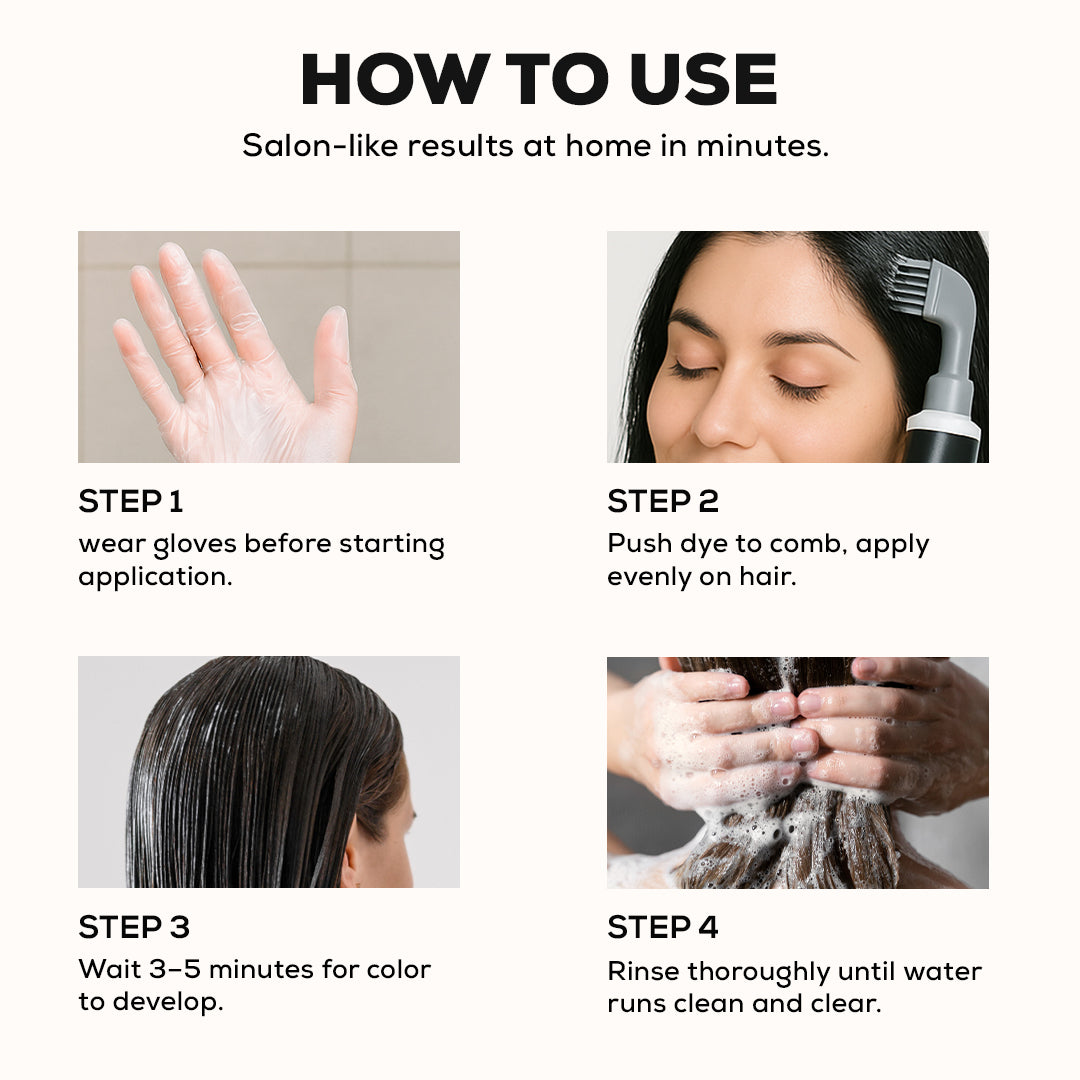 HOW TO USE

Salon-like results at home in minutes.

STEP 1
wear gloves before starting application.

STEP 2
Push dye to comb, apply evenly on hair.

STEP 3
Wait 3–5 minutes for color to develop.

STEP 4
Rinse thoroughly until water runs clean and clear.