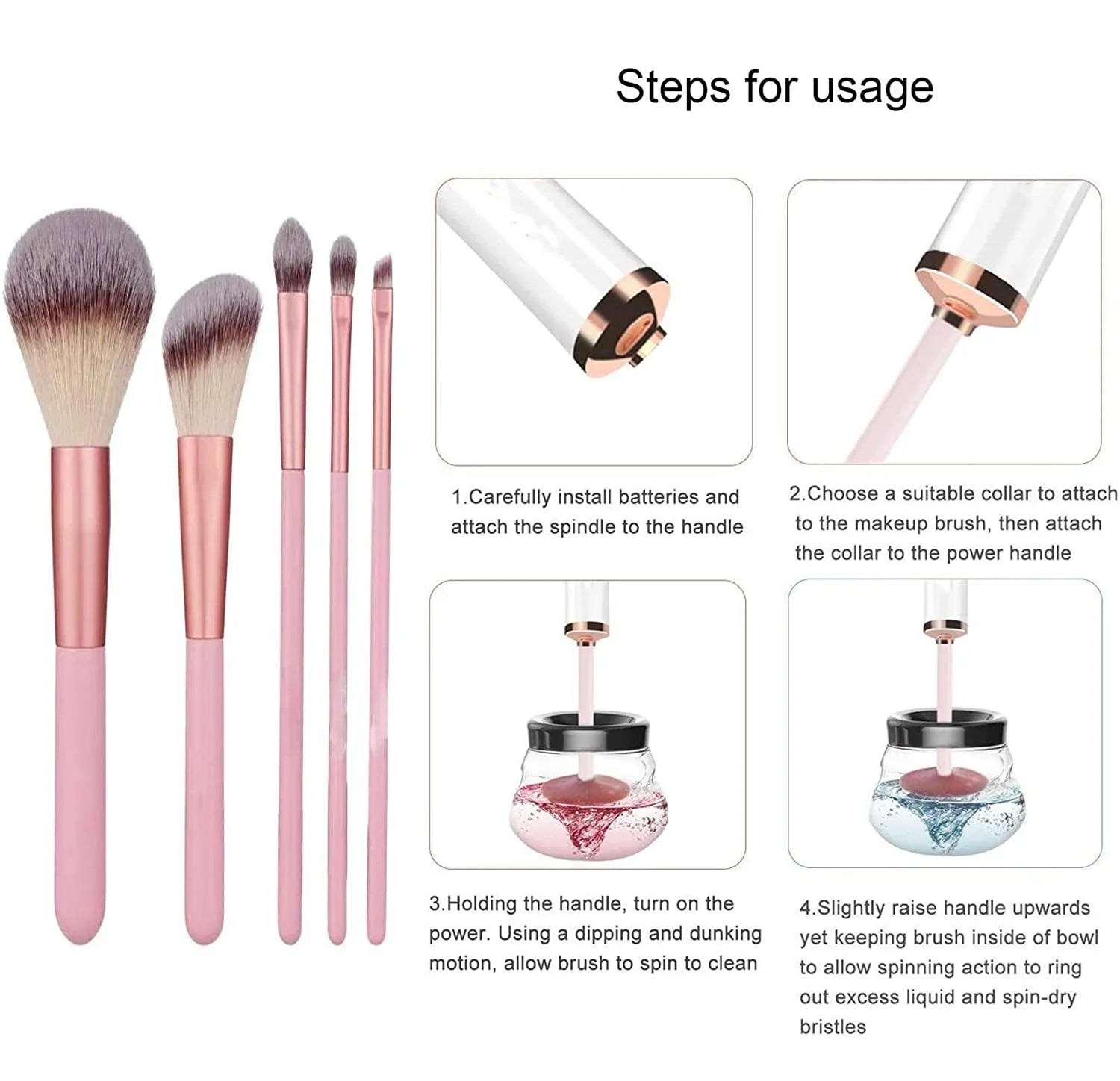 Steps for usage

1.Carefully install batteries and attach the spindle to the handle

2.Choose a suitable collar to attach to the makeup brush, then attach the collar to the power handle

3.Holding the handle, turn on the power. Using a dipping and dunking motion, allow brush to spin to clean

4.Slightly raise handle upwards yet keeping brush inside of bowl to allow spinning action to ring out excess liquid and spin-dry bristles