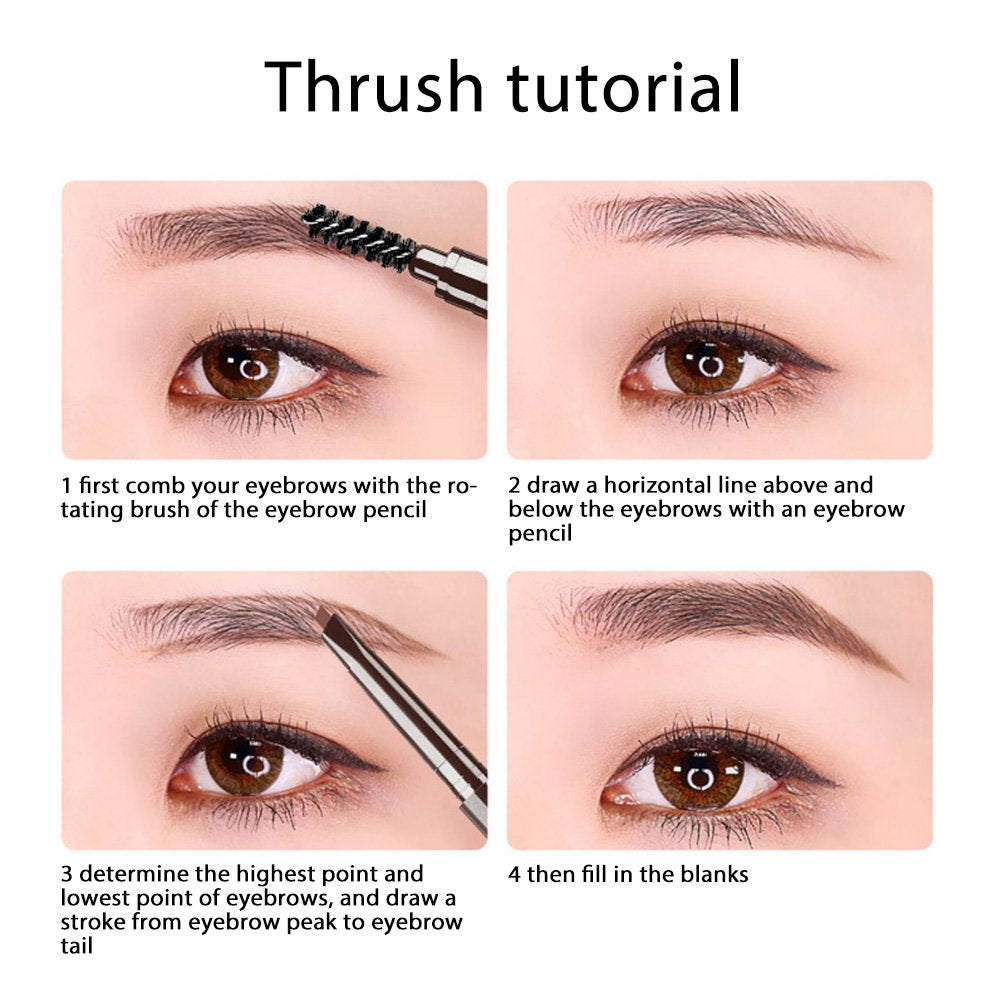 Thrush tutorial

1 first comb your eyebrows with the rotating brush of the eyebrow pencil

2 draw a horizontal line above and below the eyebrows with an eyebrow pencil

3 determine the highest point and lowest point of eyebrows, and draw a stroke from eyebrow peak to eyebrow tail

4 then fill in the blanks