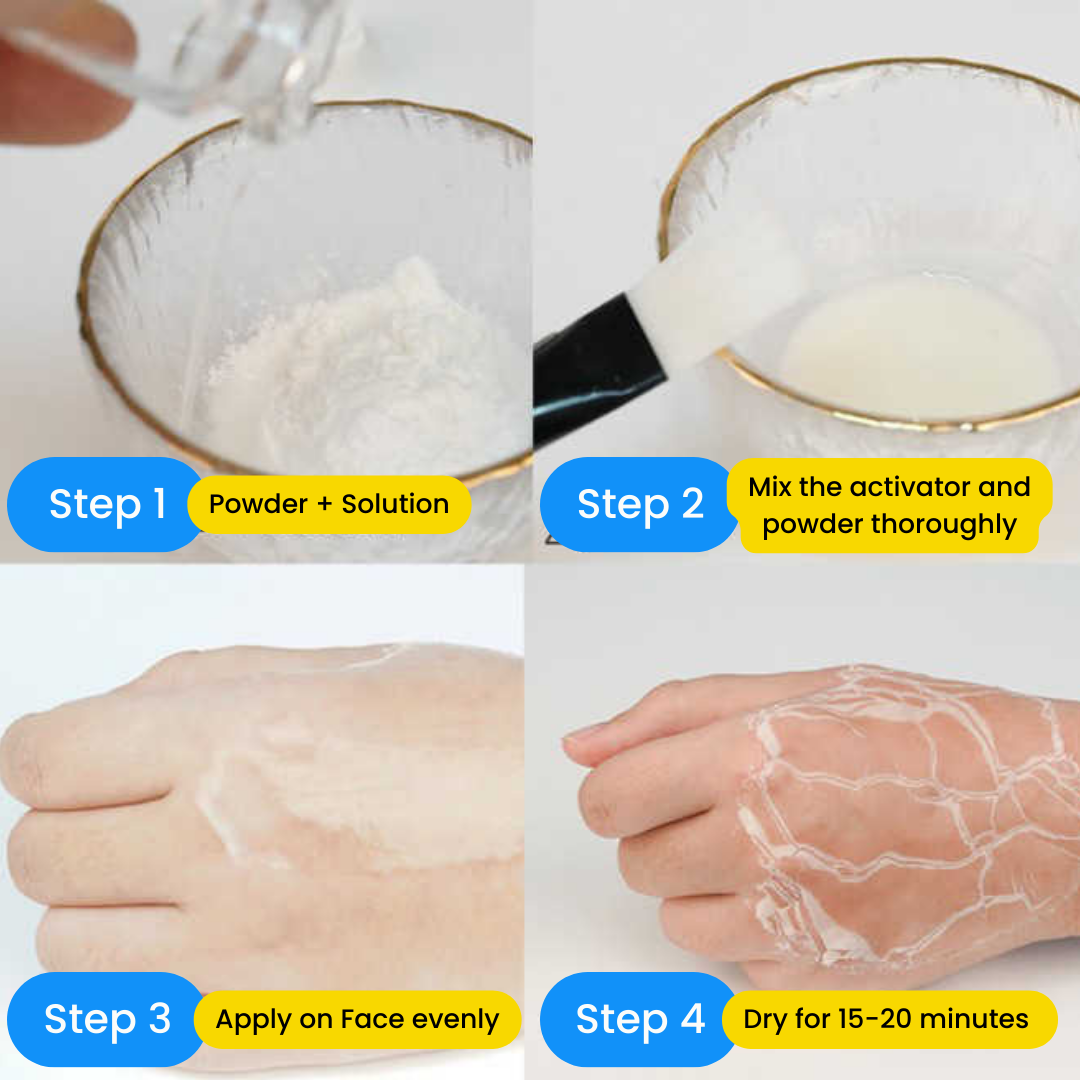 Step 1
Powder + Solution

Step 2
Mix the activator and powder thoroughly

Step 3
Apply on Face evenly

Step 4
Dry for 15-20 minutes