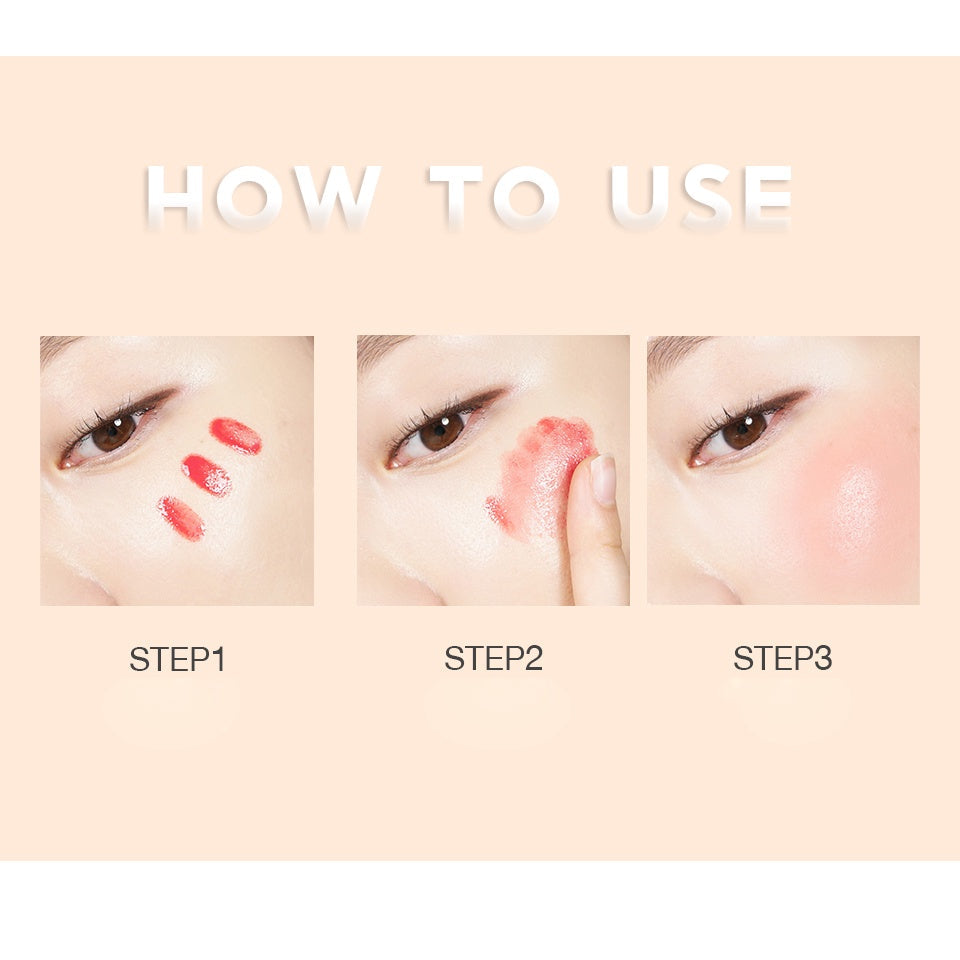 HOW TO USE

STEP1

STEP2

STEP3