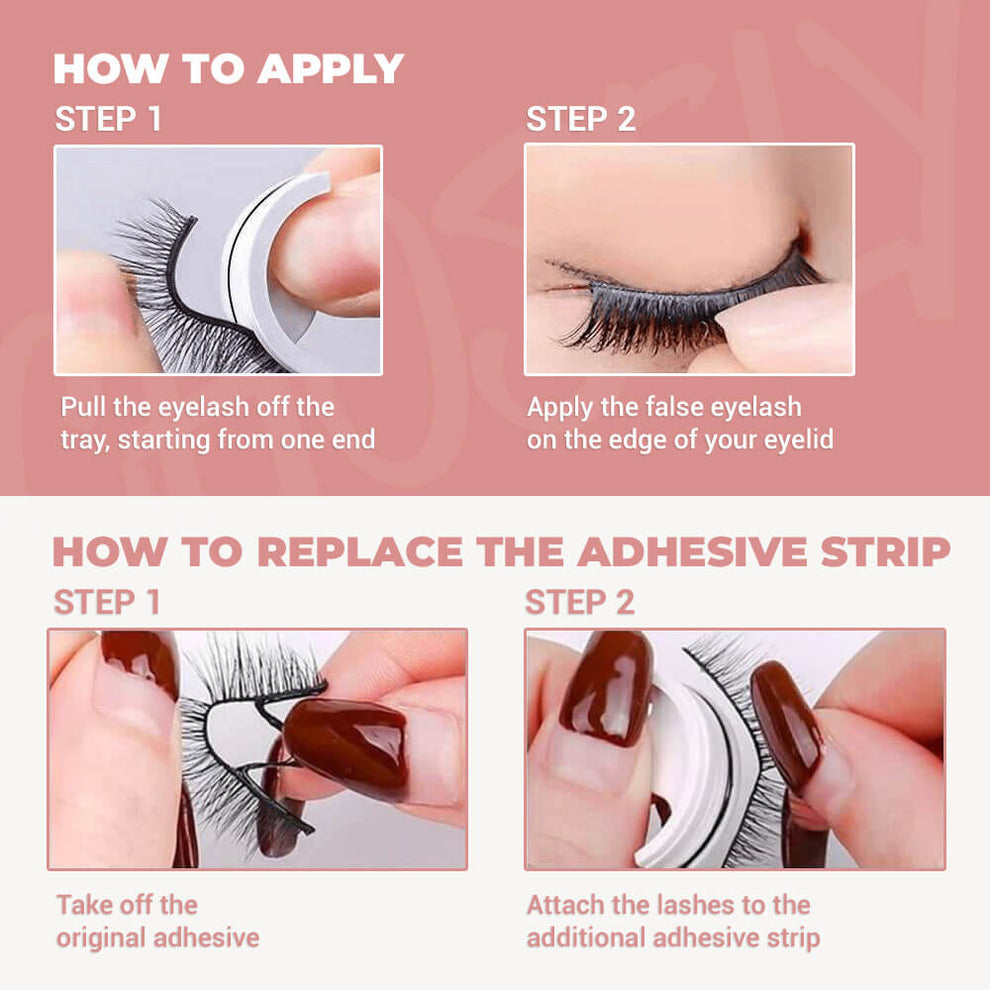 HOW TO APPLY

STEP 1

Pull the eyelash off the tray, starting from one end

STEP 2

Apply the false eyelash on the edge of your eyelid

HOW TO REPLACE THE ADHESIVE STRIP

STEP 1

Take off the original adhesive

STEP 2

Attach the lashes to the additional adhesive strip