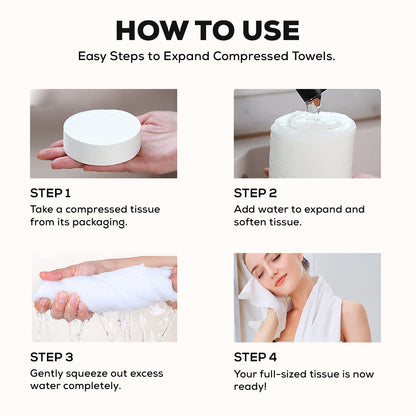 HOW TO USE

Easy Steps to Expand Compressed Towels.

STEP 1

Take a compressed tissue from its packaging.

STEP 2

Add water to expand and soften tissue.

STEP 3

Gently squeeze out excess water completely.

STEP 4

Your full-sized tissue is now ready!