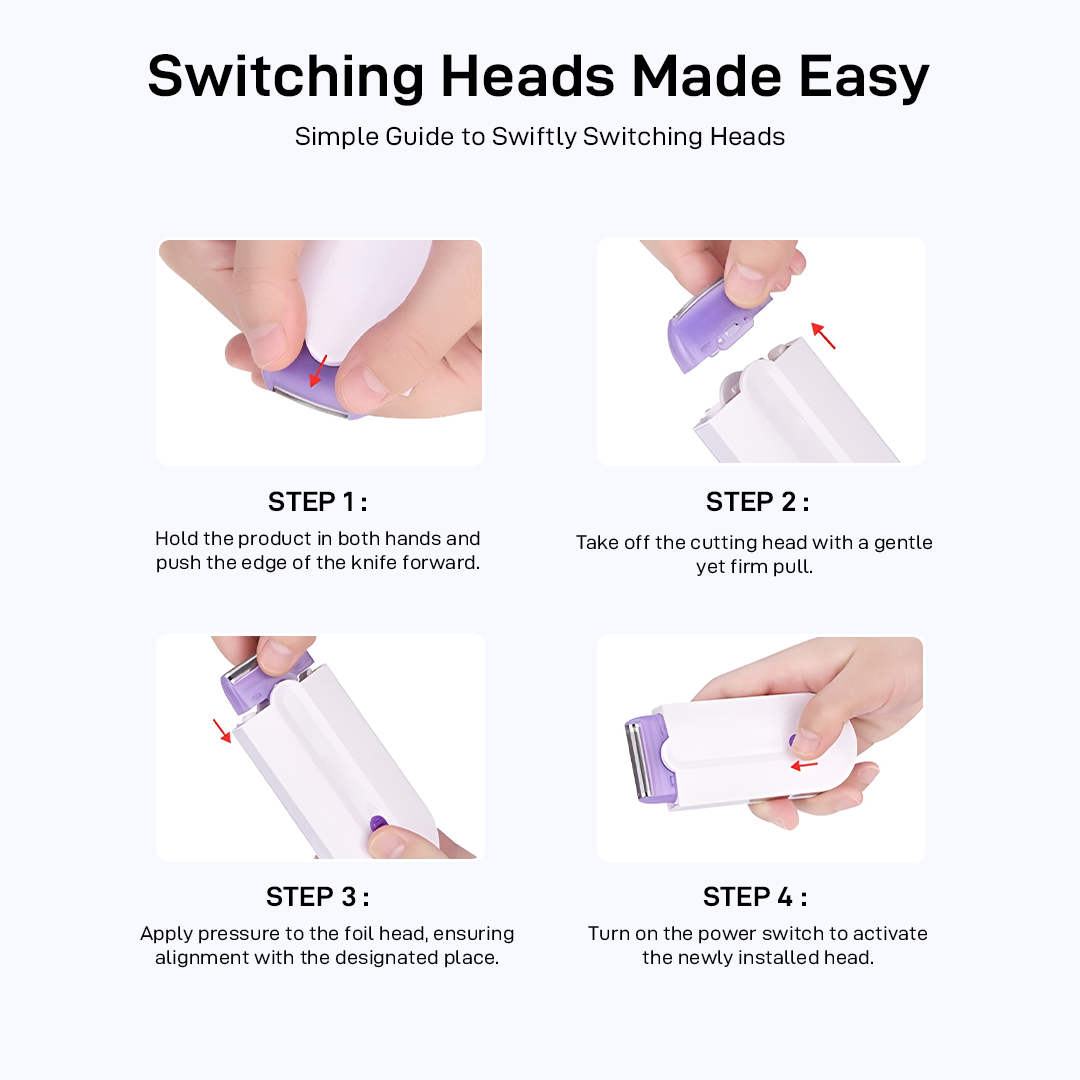 Switching Heads Made Easy

Simple Guide to Swiftly Switching Heads

STEP 1 :

Hold the product in both hands and push the edge of the knife forward.

STEP 2 :

Take off the cutting head with a gentle yet firm pull.

STEP 3 :

Apply pressure to the foil head, ensuring alignment with the designated place.

STEP 4 :

Turn on the power switch to activate the newly installed head.