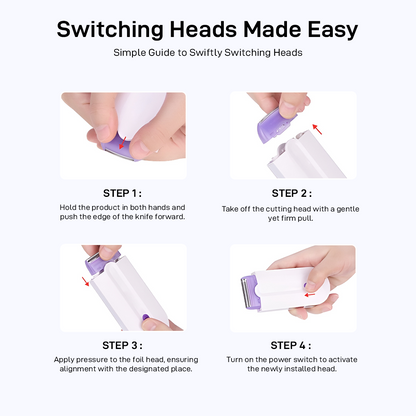 Switching Heads Made Easy

Simple Guide to Swiftly Switching Heads

STEP 1 :

Hold the product in both hands and push the edge of the knife forward.

STEP 2 :

Take off the cutting head with a gentle yet firm pull.

STEP 3 :

Apply pressure to the foil head, ensuring alignment with the designated place.

STEP 4 :

Turn on the power switch to activate the newly installed head.