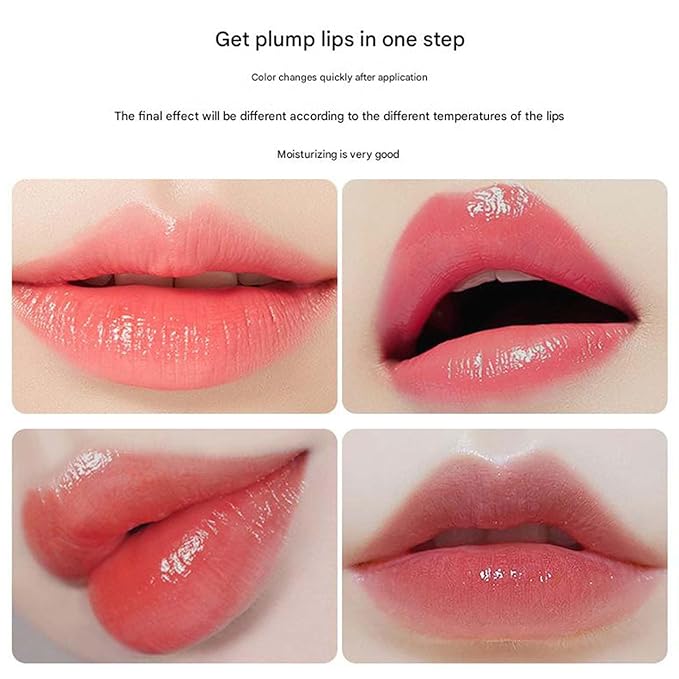 Get plump lips in one step

Color changes quickly after application

The final effect will be different according to the different temperatures of the lips

Moisturizing is very good