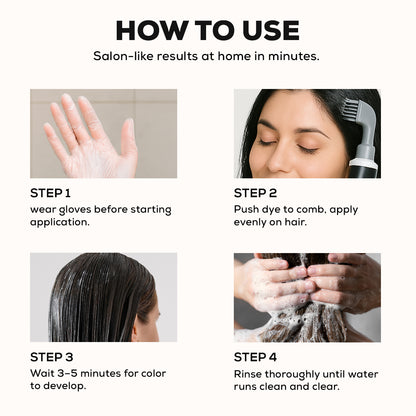 HOW TO USE

Salon-like results at home in minutes.

STEP 1
wear gloves before starting application.

STEP 2
Push dye to comb, apply evenly on hair.

STEP 3
Wait 3-5 minutes for color to develop.

STEP 4
Rinse thoroughly until water runs clean and clear.