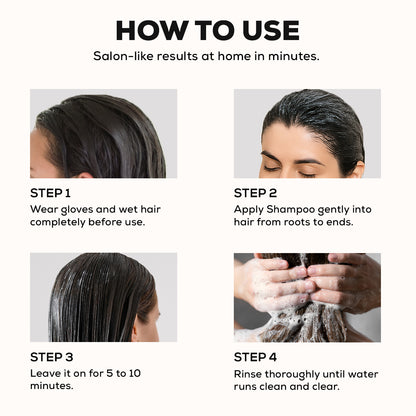 HOW TO USE

Salon-like results at home in minutes.

STEP 1

Wear gloves and wet hair completely before use.

STEP 2

Apply Shampoo gently into hair from roots to ends.

STEP 3

Leave it on for 5 to 10 minutes.

STEP 4

Rinse thoroughly until water runs clean and clear.