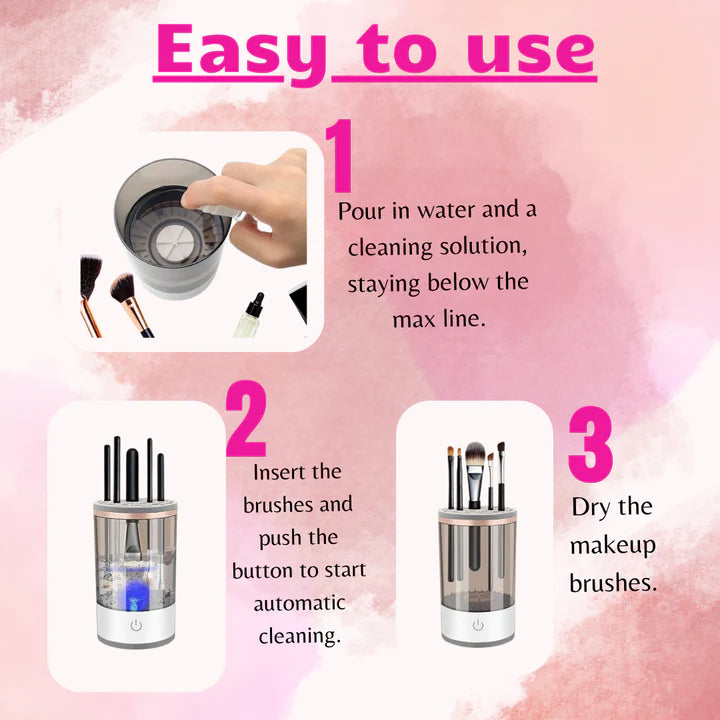 Easy to use

1

Pour in water and a cleaning solution, staying below the max line.

2

Insert the brushes and push the button to start automatic cleaning.

3

Dry the makeup brushes.