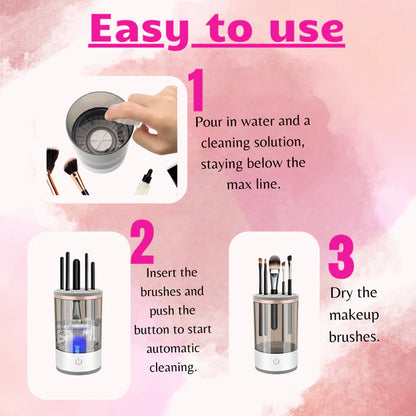 Easy to use

1

Pour in water and a cleaning solution, staying below the max line.

2

Insert the brushes and push the button to start automatic cleaning.

3

Dry the makeup brushes.