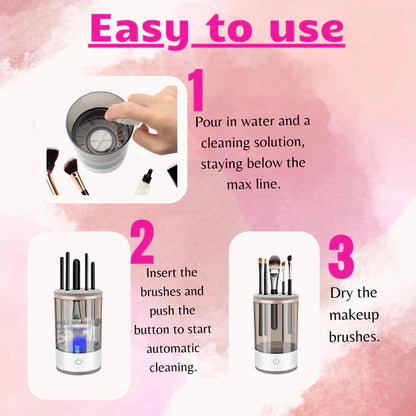 Easy to use

1

Pour in water and a cleaning solution, staying below the max line.

2

Insert the brushes and push the button to start automatic cleaning.

3

Dry the makeup brushes.