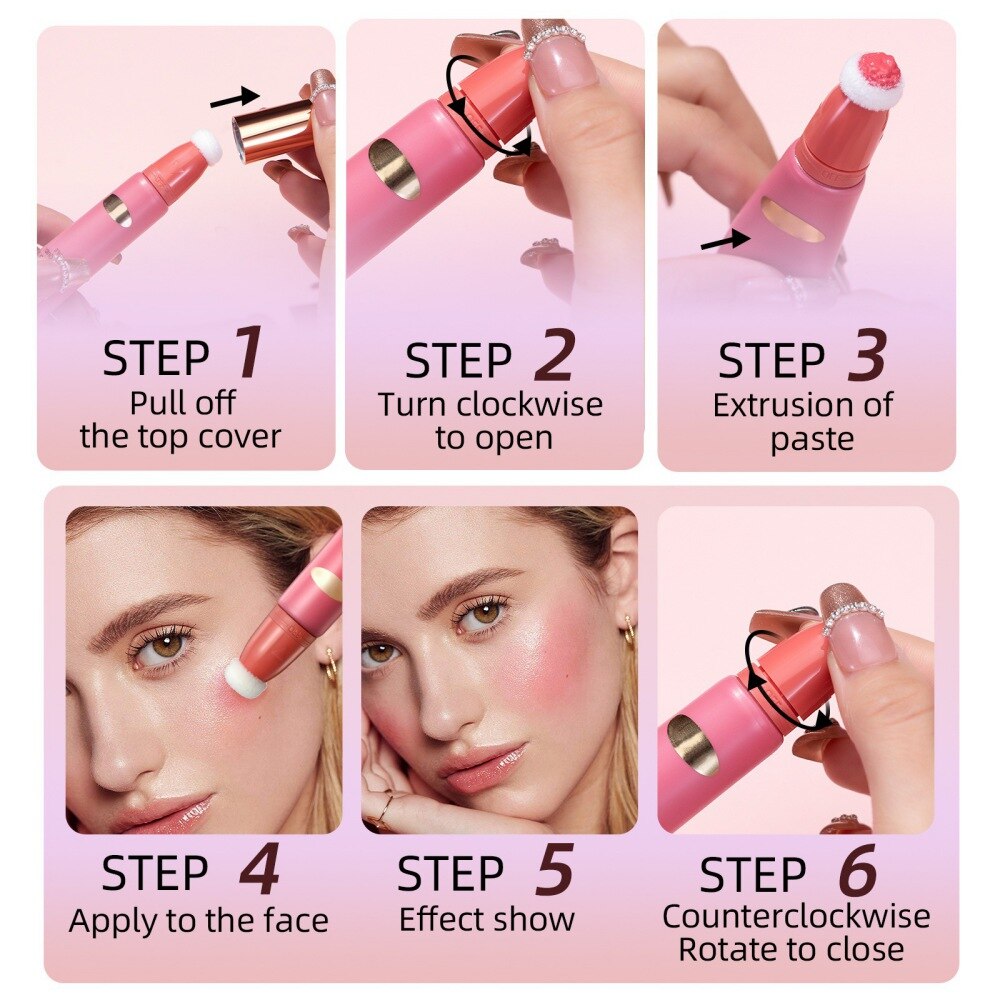 STEP 1
Pull off the top cover

STEP 2
Turn clockwise to open

STEP 3
Extrusion of paste

STEP 4
Apply to the face

STEP 5
Effect show

STEP 6
Counterclockwise Rotate to close