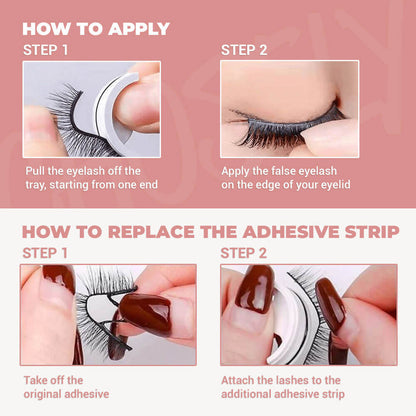 HOW TO APPLY

STEP 1

Pull the eyelash off the tray, starting from one end

STEP 2

Apply the false eyelash on the edge of your eyelid

HOW TO REPLACE THE ADHESIVE STRIP

STEP 1

Take off the original adhesive

STEP 2

Attach the lashes to the additional adhesive strip